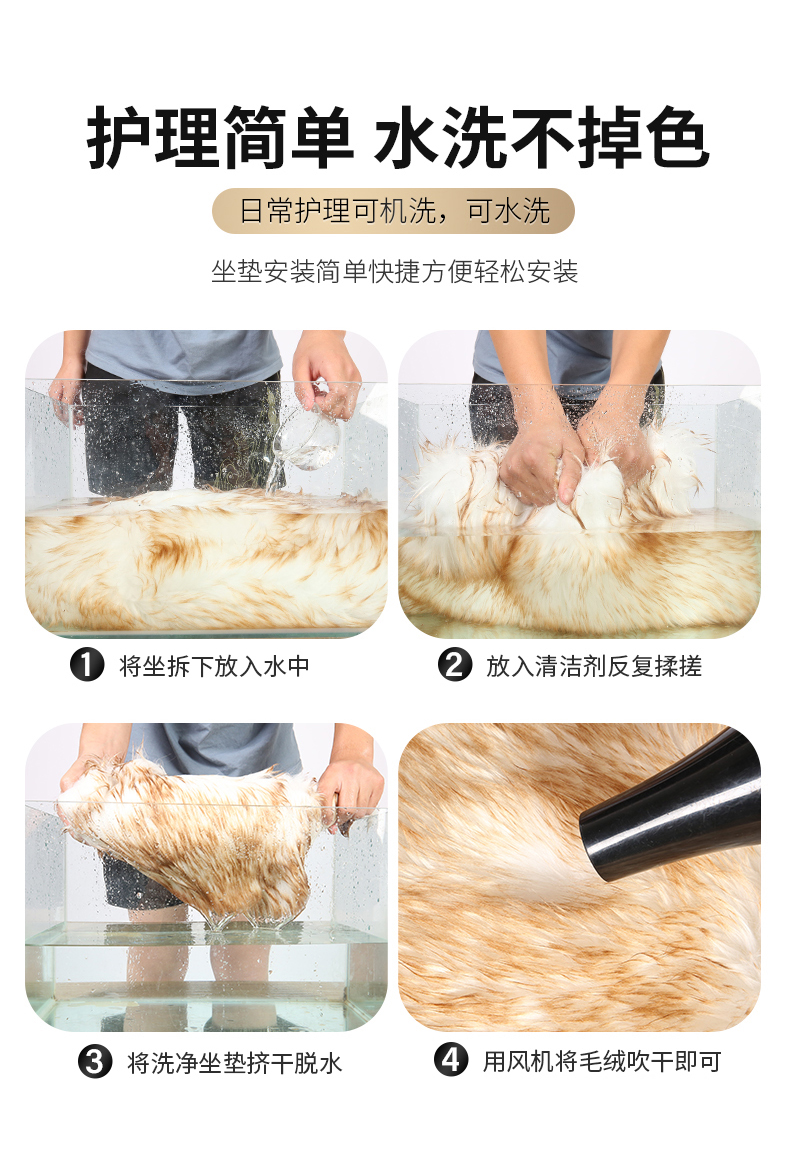 护理简单 水洗不掉色

日常护理可机洗，可水洗

坐垫安装简单快捷方便轻松安装

1 将坐拆下放入水中

2 放入清洁剂反复揉搓

3 将洗净坐垫挤干脱水

4 用风机将毛绒吹干即可